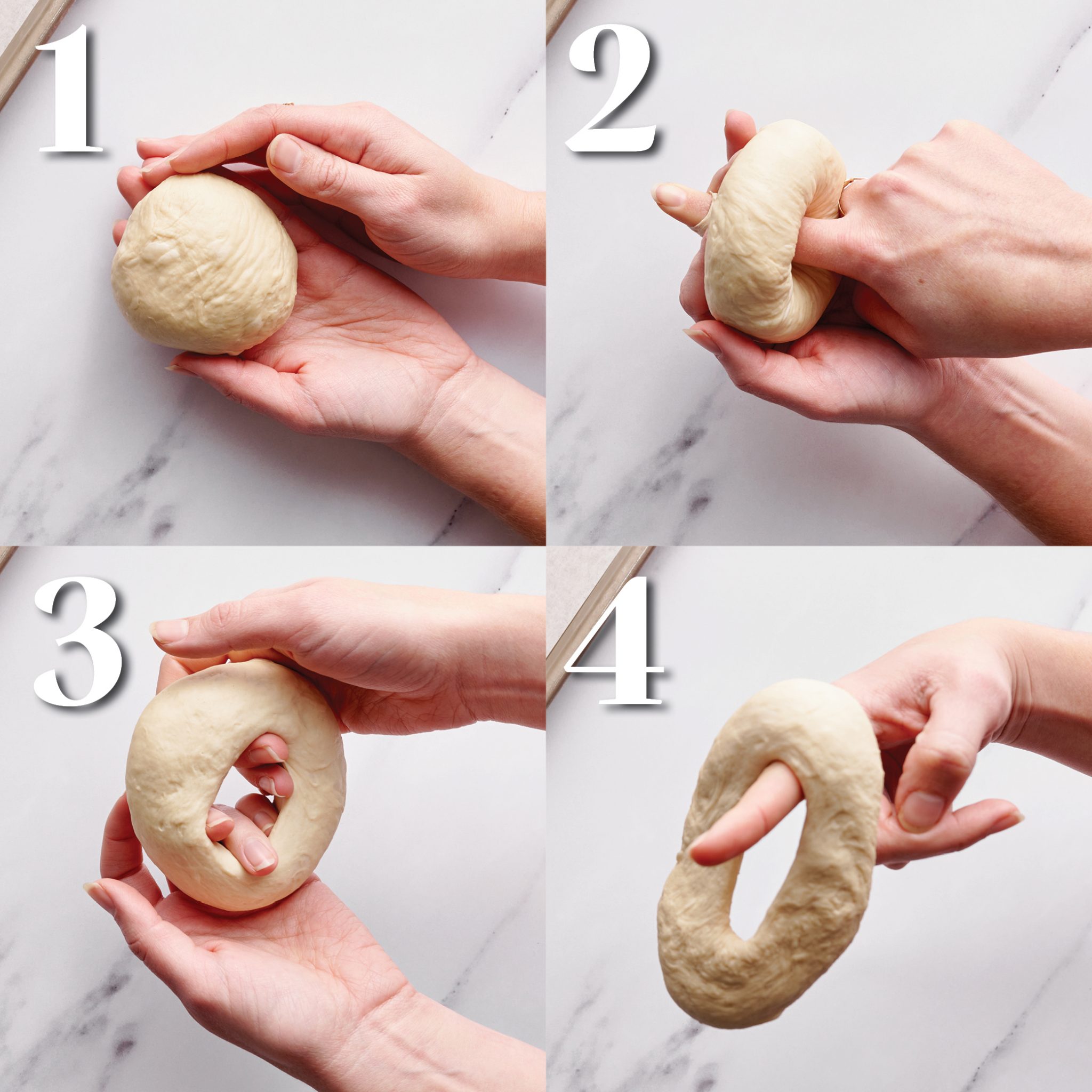 1

2

3

4